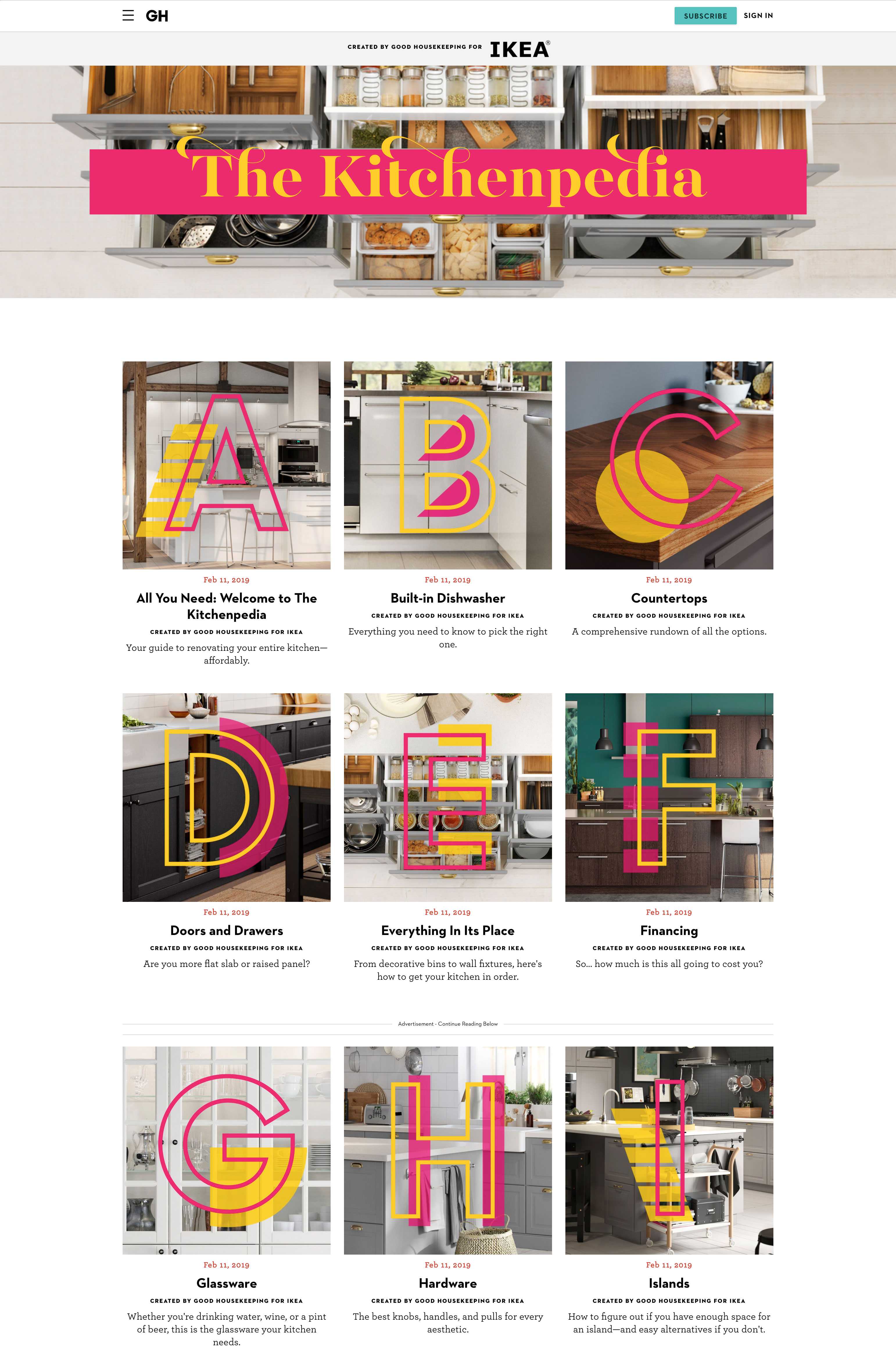 GH

SUBSCRIBE SIGN IN

CREATED BY GOOD HOUSEKEEPING FOR IKEA®

The Kitchenpedia

A

Feb 11, 2019

All You Need: Welcome to The Kitchenpedia

CREATED BY GOOD HOUSEKEEPING FOR IKEA

Your guide to renovating your entire kitchen—affordably.

B

Feb 11, 2019

Built-in Dishwasher

CREATED BY GOOD HOUSEKEEPING FOR IKEA

Everything you need to know to pick the right one.

C

Feb 11, 2019

Countertops

CREATED BY GOOD HOUSEKEEPING FOR IKEA

A comprehensive rundown of all the options.

D

Feb 11, 2019

Doors and Drawers

CREATED BY GOOD HOUSEKEEPING FOR IKEA

Are you more flat slab or raised panel?

E

Feb 11, 2019

Everything In Its Place

CREATED BY GOOD HOUSEKEEPING FOR IKEA

From decorative bins to wall fixtures, here's how to get your kitchen in order.

F

Feb 11, 2019

Financing

CREATED BY GOOD HOUSEKEEPING FOR IKEA

So... how much is this all going to cost you?

Advertisement - Continue Reading Below

G

Feb 11, 2019

Glassware

CREATED BY GOOD HOUSEKEEPING FOR IKEA

Whether you're drinking water, wine, or a pint of beer, this is the glassware your kitchen needs.

H

Feb 11, 2019

Hardware

CREATED BY GOOD HOUSEKEEPING FOR IKEA

The best knobs, handles, and pulls for every aesthetic.

I

Feb 11, 2019

Islands

CREATED BY GOOD HOUSEKEEPING FOR IKEA

How to figure out if you have enough space for an island—and easy alternatives if you don't.